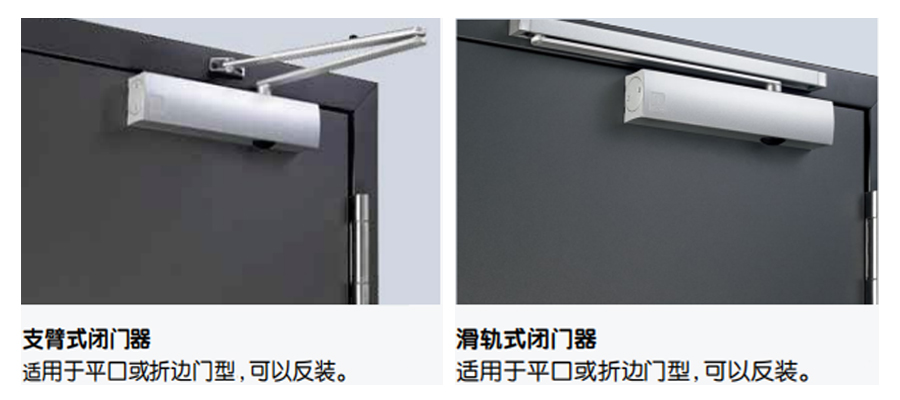 支臂式闭门器
适用于平口或折边门型，可以反装。

滑轨式闭门器
适用于平口或折边门型，可以反装。